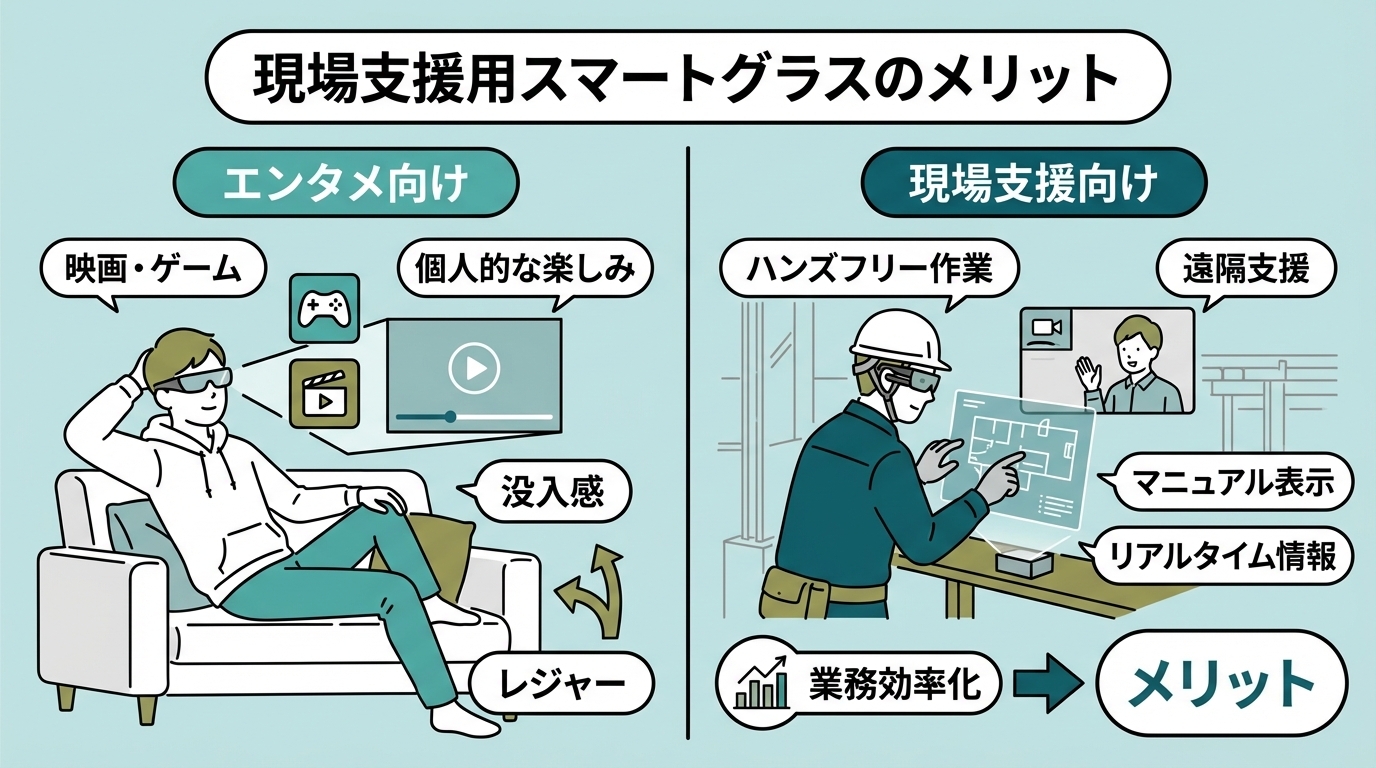 現場支援用スマートグラスのメリット

エンタメ向け

映画・ゲーム

個人的な楽しみ

没入感

レジャー

現場支援向け

ハンズフリー作業

遠隔支援

マニュアル表示

リアルタイム情報

業務効率化

メリット