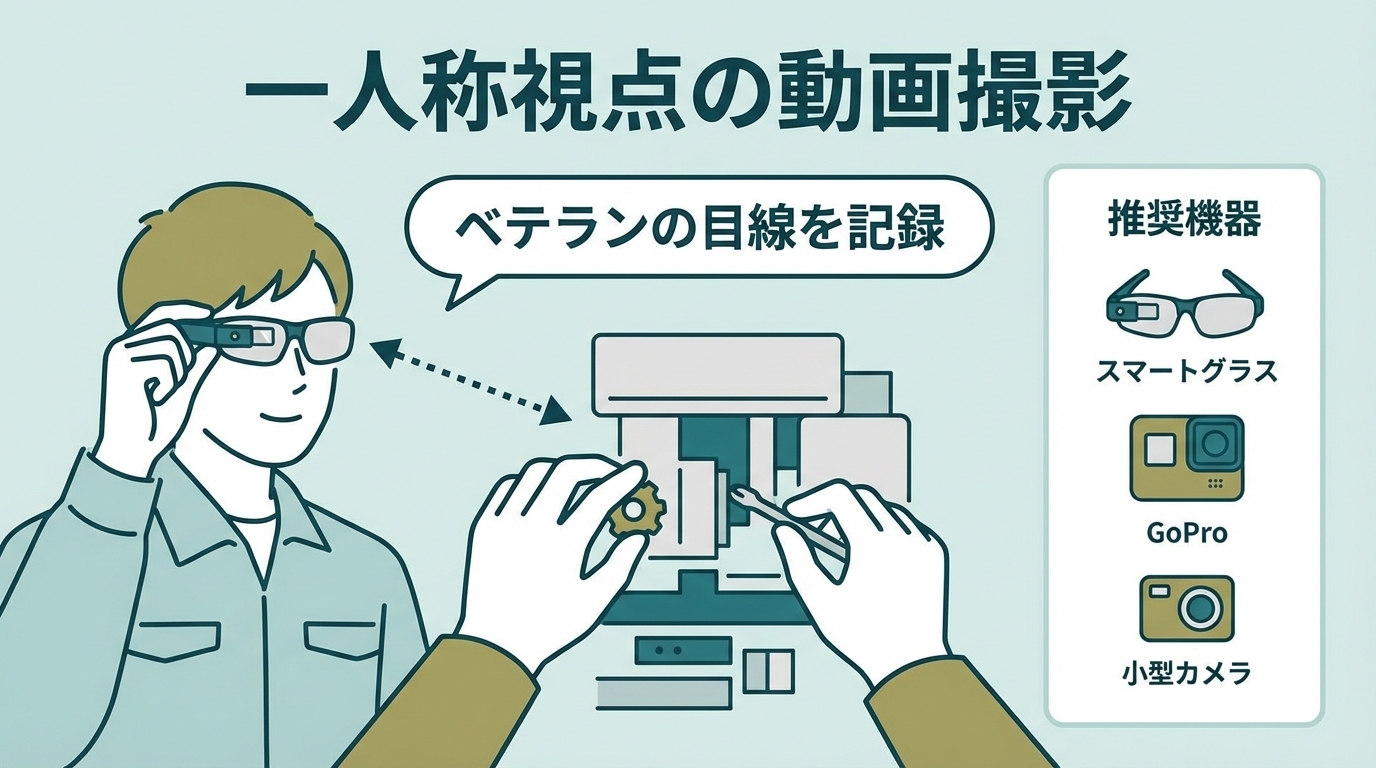 一人称視点の動画撮影

ベテランの目線を記録

推奨機器

スマートグラス

GoPro

小型カメラ