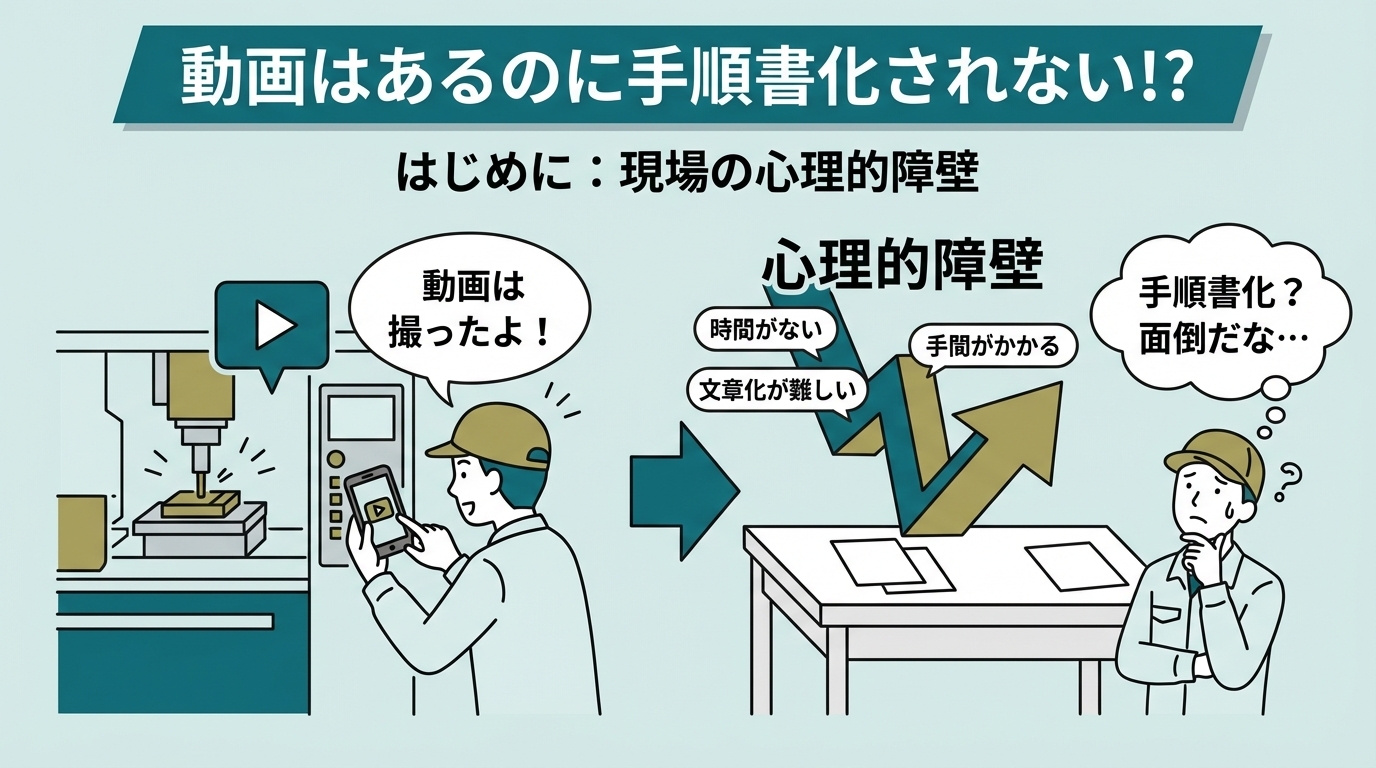 動画はあるのに手順書化されない!?

はじめに：現場の心理的障壁

動画は撮ったよ！

心理的障壁

時間がない

文章化が難しい

手間がかかる

手順書化？面倒だな…